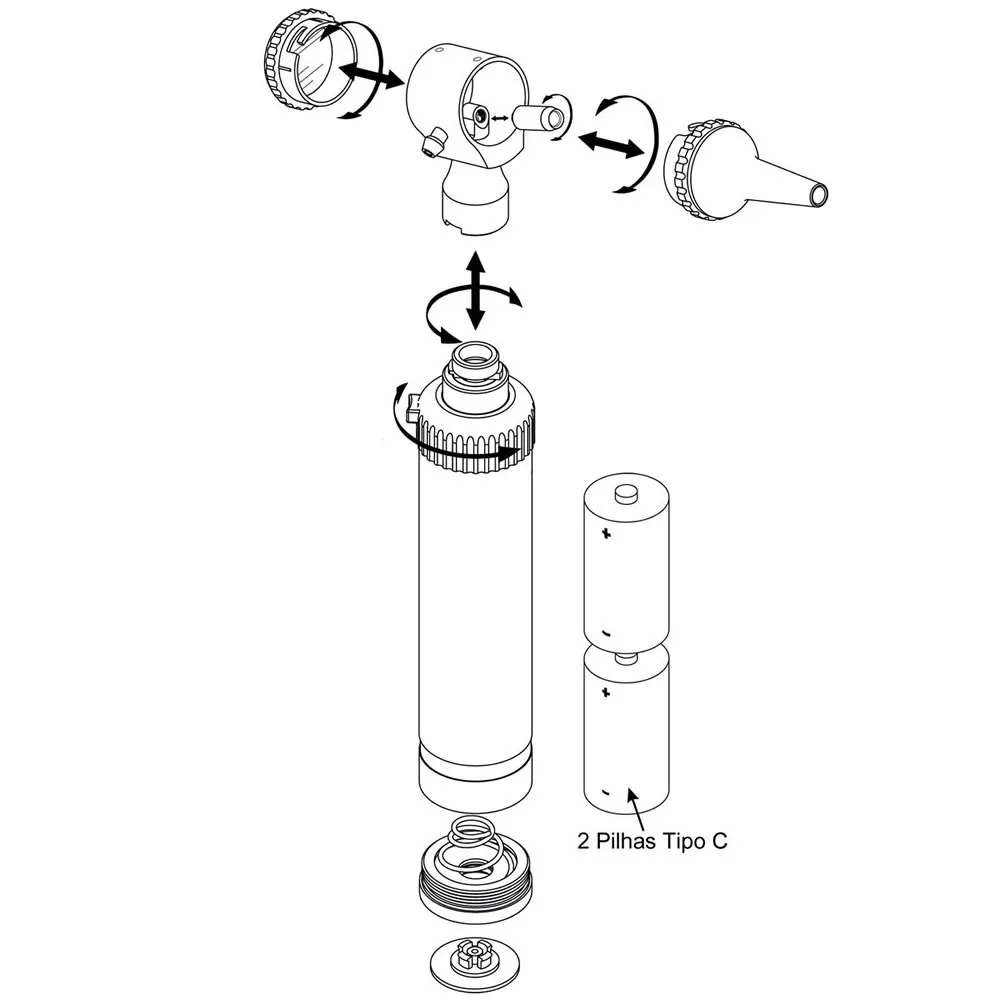 +
-
+
-
2 Pilhas Tipo C